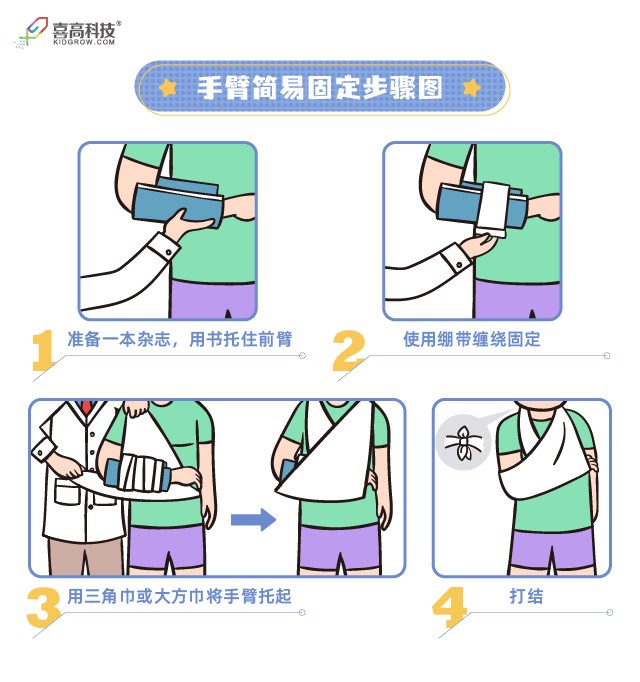 喜高科技®
KIDGROW.COM

手臂简易固定步骤图

1 准备一本杂志，用书托住前臂

2 使用绷带缠绕固定

3 用三角巾或大方巾将手臂托起

4 打结